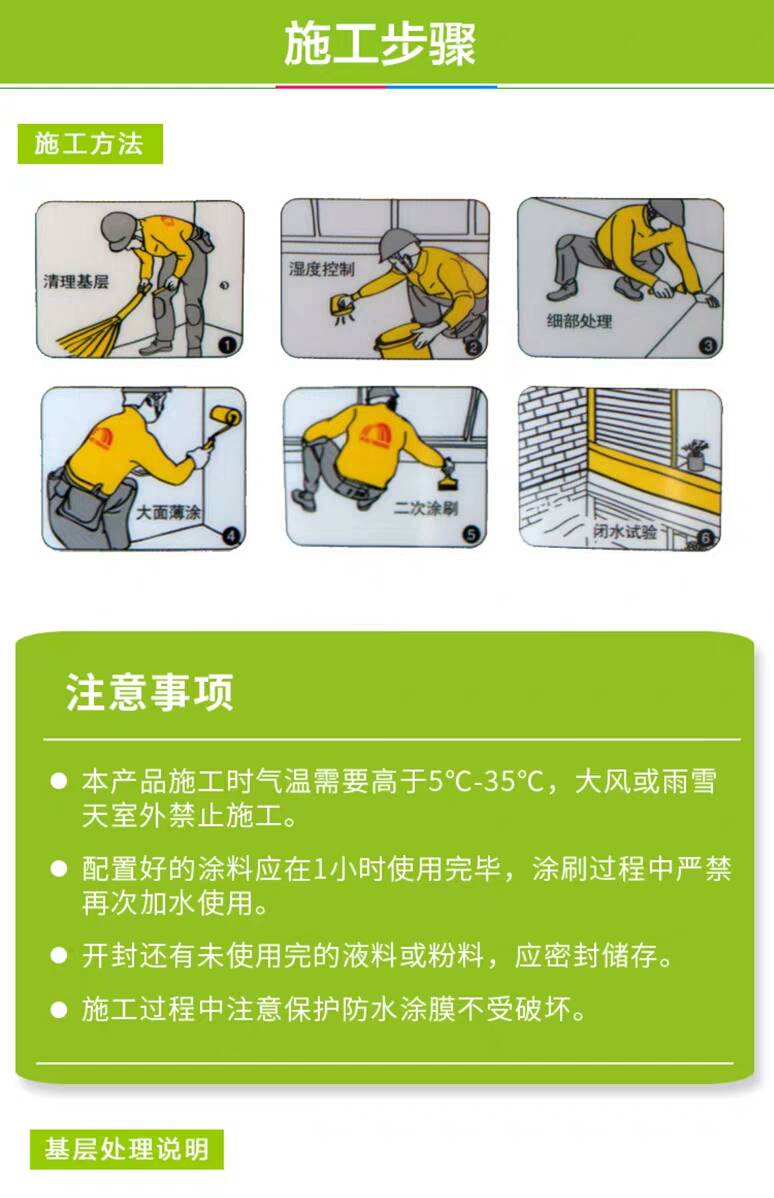 施工步骤

施工方法

清理基层 1

湿度控制 2

细部处理 3

大面薄涂 4

二次涂刷 5

闭水试验 6

注意事项

● 本产品施工时气温需要高于5℃-35℃，大风或雨雪天室外禁止施工。

● 配置好的涂料应在1小时使用完毕，涂刷过程中严禁再次加水使用。

● 开封还有未使用完的液料或粉料，应密封储存。

● 施工过程中注意保护防水涂膜不受破坏。

基层处理说明