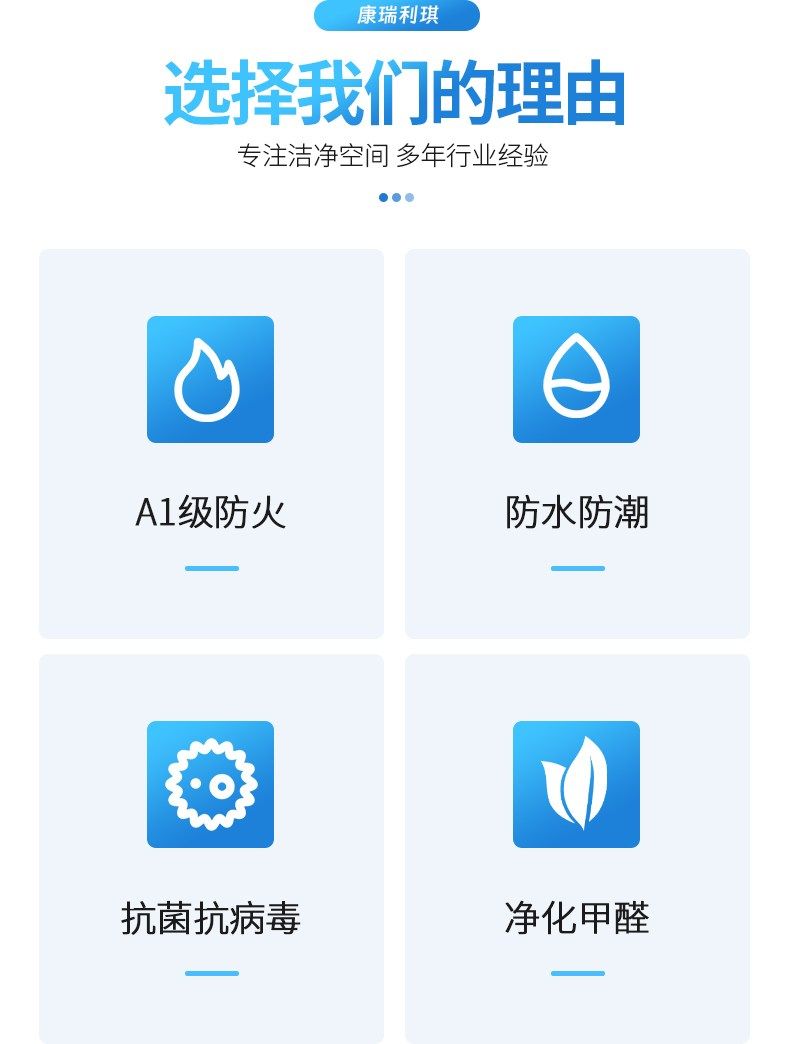 康瑞利琪

选择我们的理由

专注洁净空间 多年行业经验

A1级防火

防水防潮

抗菌抗病毒

净化甲醛