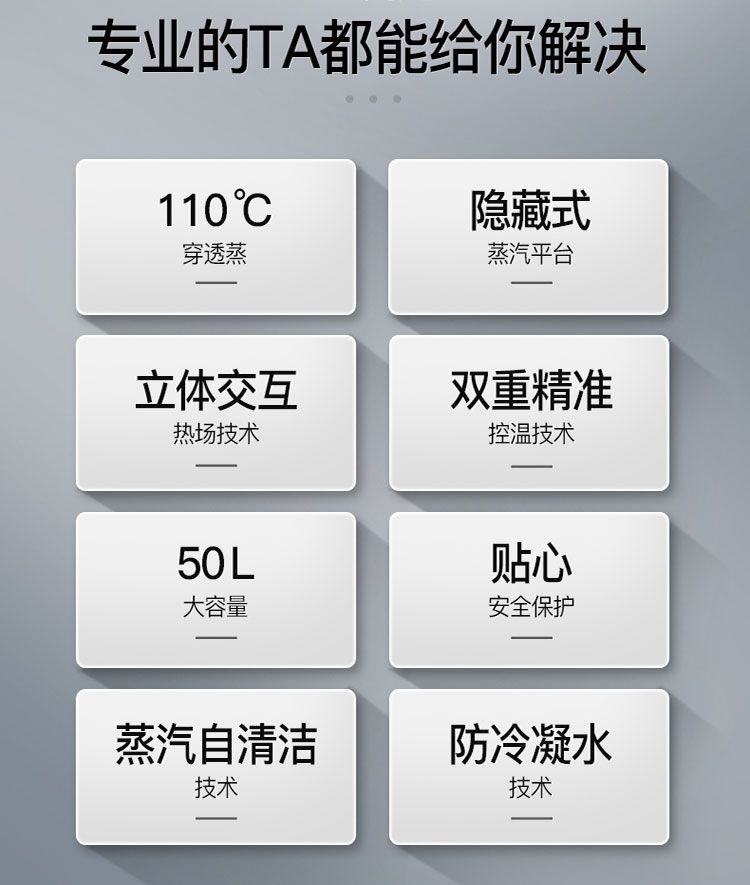 专业的TA都能给你解决

110℃
穿透蒸

隐藏式
蒸汽平台

立体交互
热场技术

双重精准
控温技术

50L
大容量

贴心
安全保护

蒸汽自清洁
技术

防冷凝水
技术