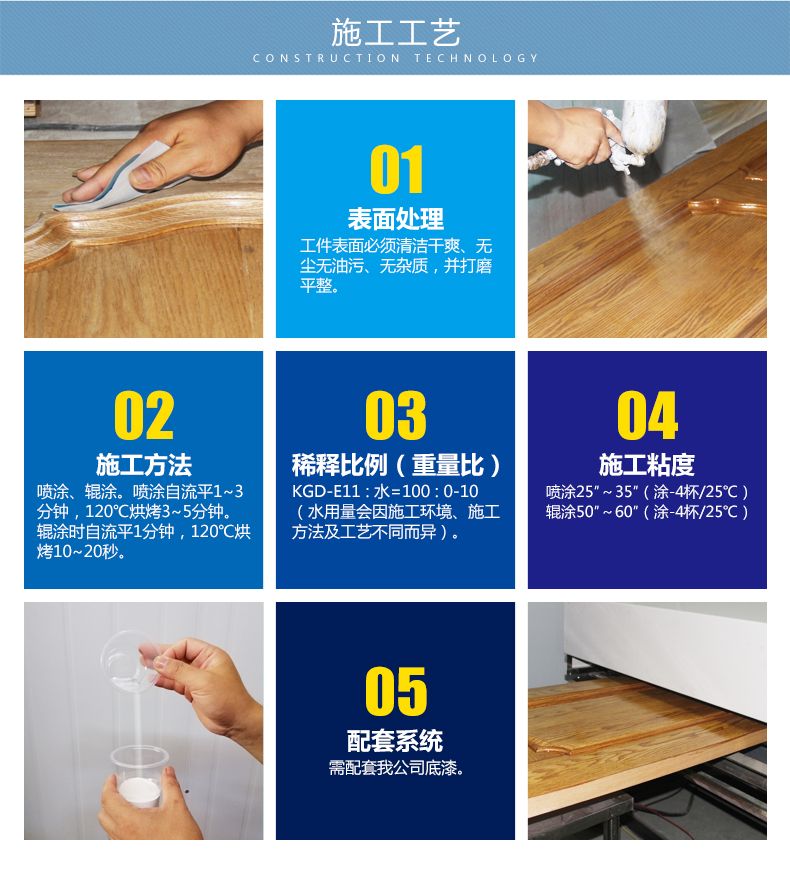 施工工艺
CONSTRUCTION TECHNOLOGY

01
表面处理
工件表面必须清洁干爽、无尘无油污、无杂质，并打磨平整。

02
施工方法
喷涂、辊涂。喷涂自流平1~3分钟，120℃烘烤3~5分钟。辊涂时自流平1分钟，120℃烘烤10~20秒。

03
稀释比例（重量比）
KGD-E11：水=100：0-10（水用量会因施工环境、施工方法及工艺不同而异）。

04
施工粘度
喷涂25″~35″（涂-4杯/25℃）
辊涂50″~60″（涂-4杯/25℃）

05
配套系统
需配套我公司底漆。