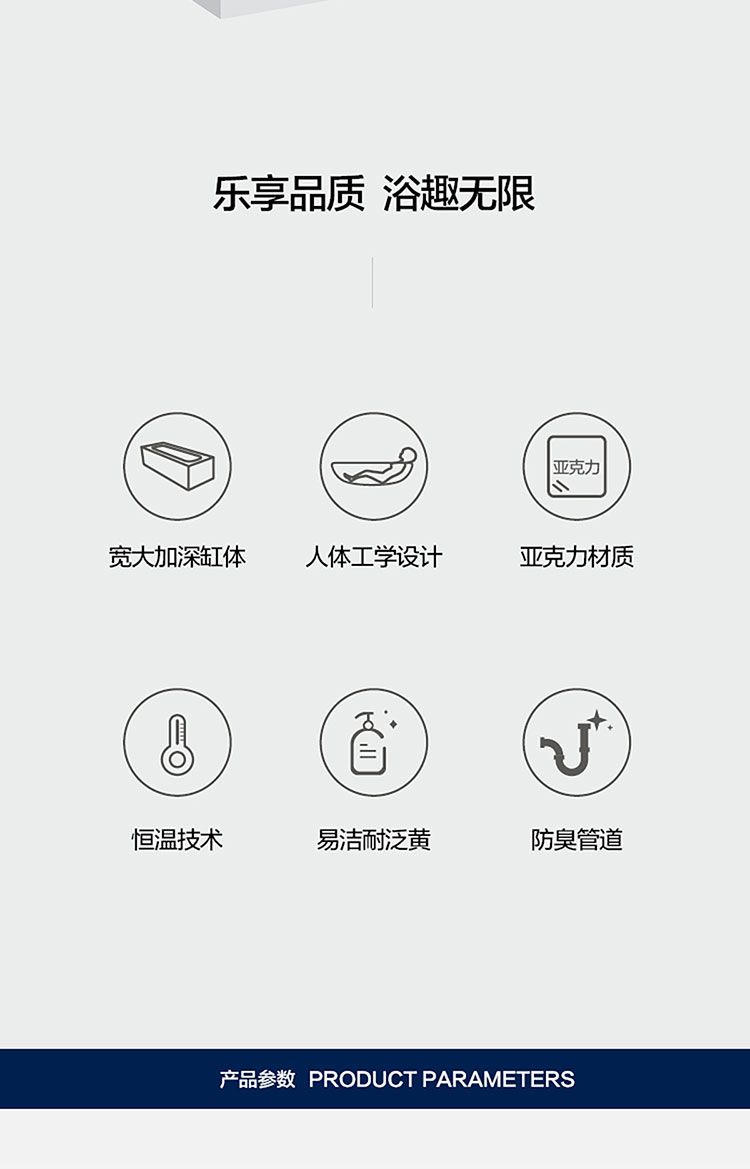 乐享品质 浴趣无限

亚克力

宽大加深缸体

人体工学设计

亚克力材质

恒温技术

易洁耐泛黄

防臭管道

产品参数 PRODUCT PARAMETERS